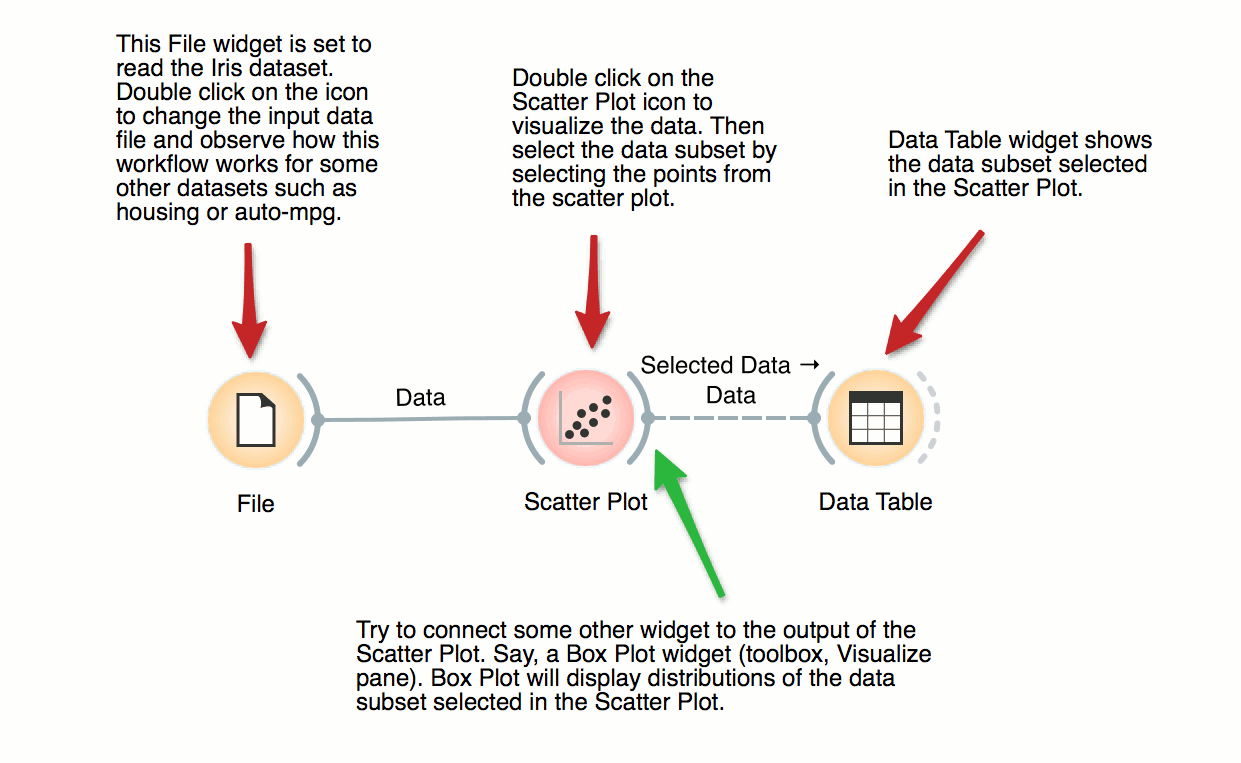 This File widget is set to read the Iris dataset. Double click on the icon to change the input data file and observe how this workflow works for some other datasets such as housing or auto-mpg.

Double click on the Scatter Plot icon to visualize the data. Then select the data subset by selecting the points from the scatter plot.

Data Table widget shows the data subset selected in the Scatter Plot.

Data

Selected Data → Data

File

Scatter Plot

Data Table

Try to connect some other widget to the output of the Scatter Plot. Say, a Box Plot widget (toolbox, Visualize pane). Box Plot will display distributions of the data subset selected in the Scatter Plot.